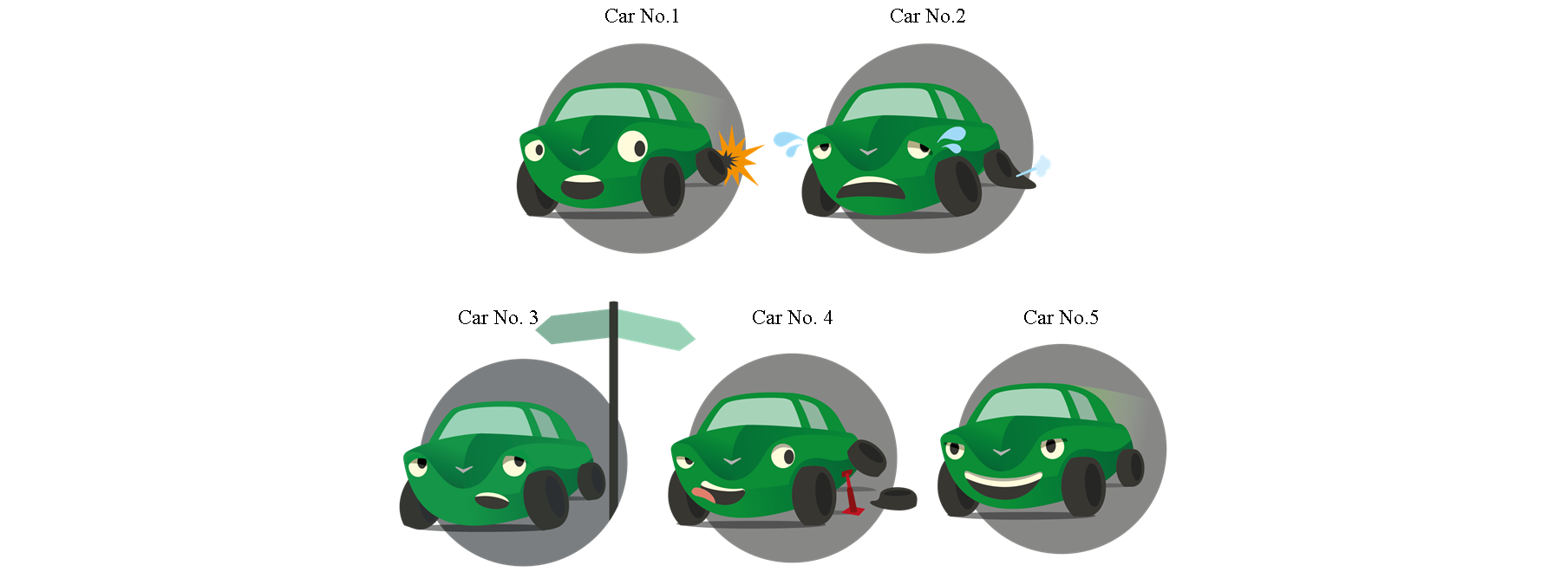 Car No.1

Car No.2

Car No. 3

Car No. 4

Car No.5